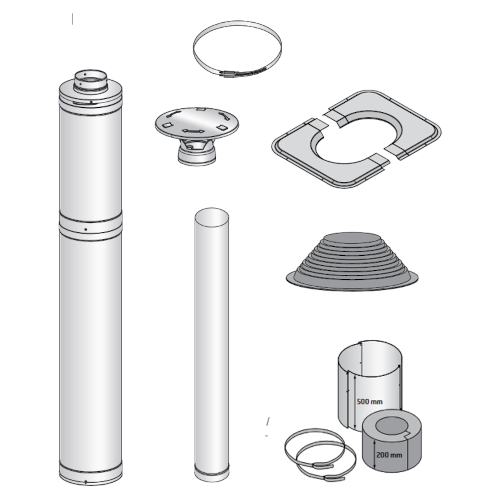 500 mm
200 mm